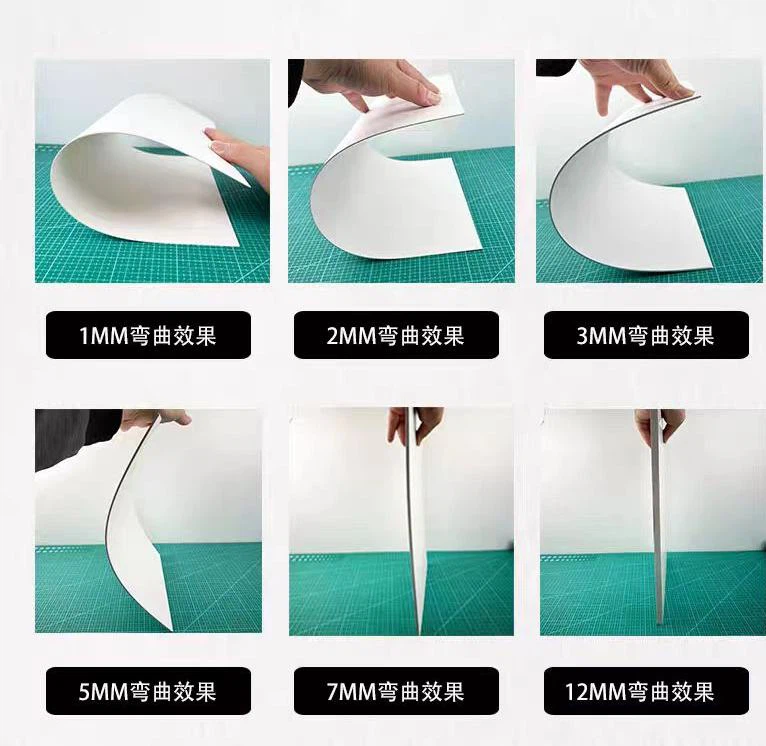 1MM弯曲效果

2MM弯曲效果

3MM弯曲效果

5MM弯曲效果

7MM弯曲效果

12MM弯曲效果